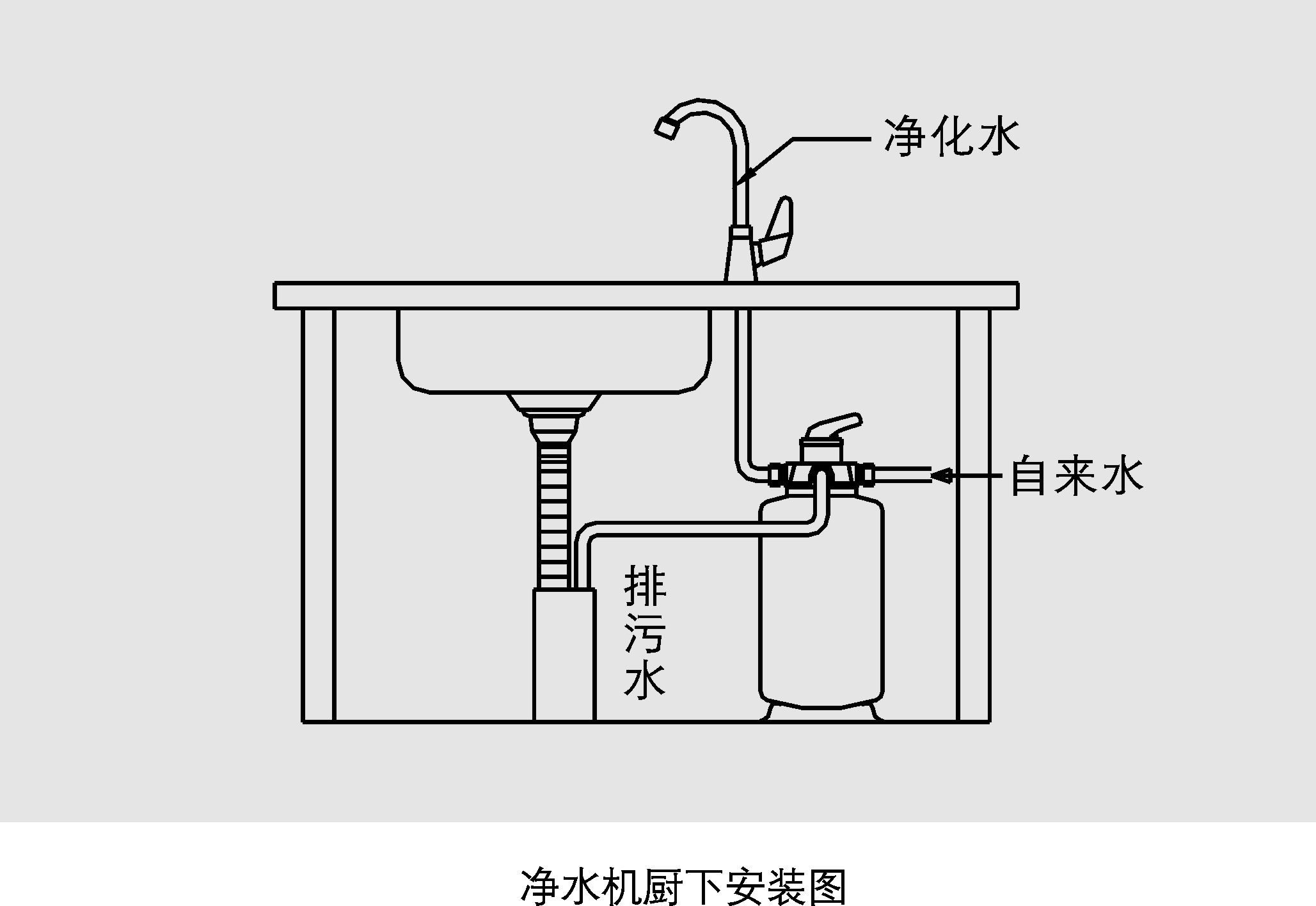 净化水

自来水

排污水

净水机厨下安装图