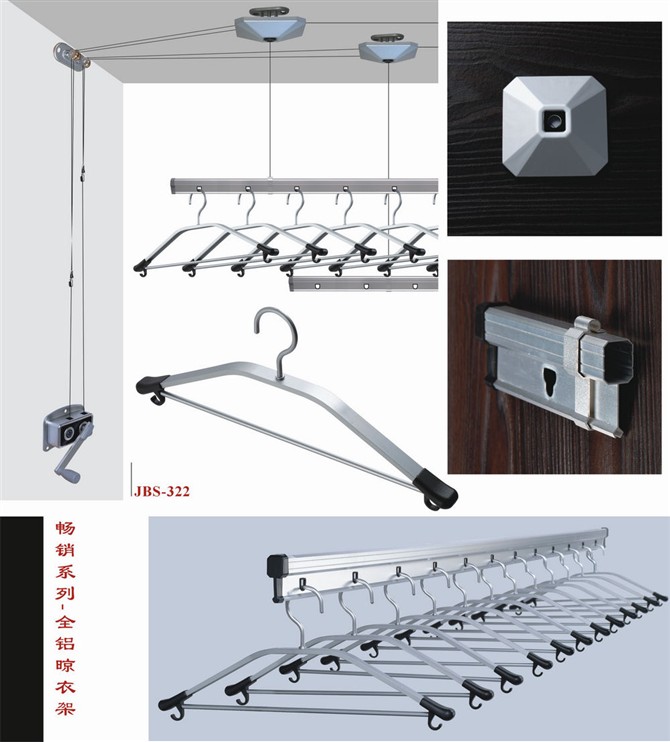 JBS-322

畅销系列-全铝晾衣架