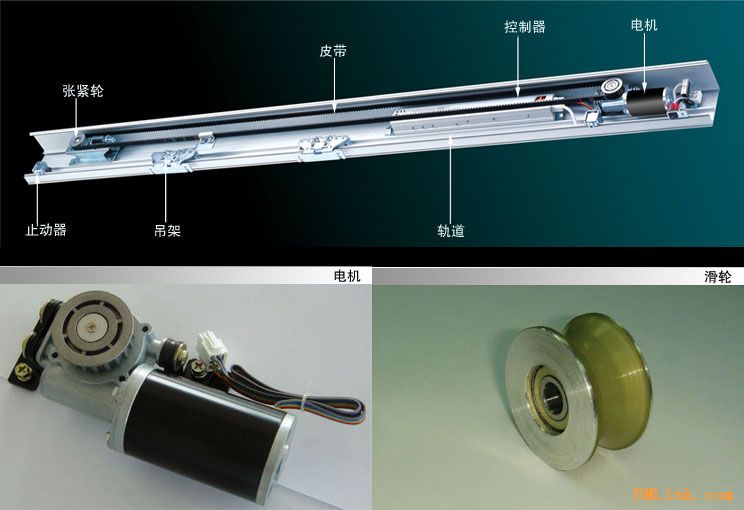 控制器
电机
皮带
张紧轮
止动器
吊架
轨道
电机
滑轮
EMLink.com