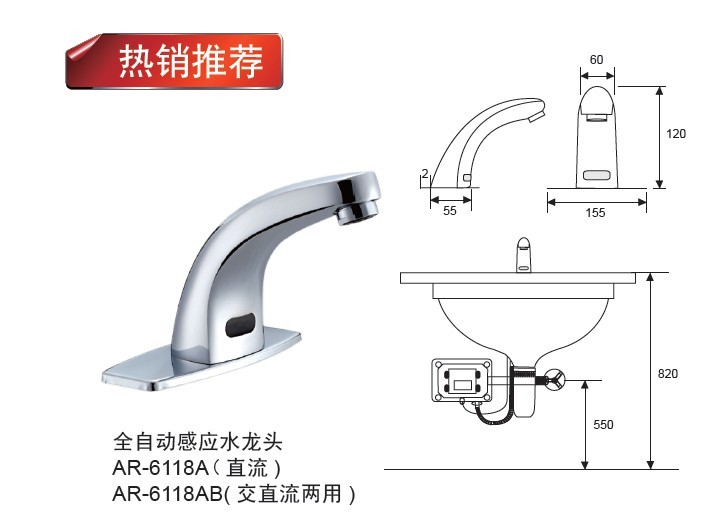 热销推荐

60

120

2

55

155

820

550

全自动感应水龙头
AR-6118A（直流）
AR-6118AB(交直流两用)